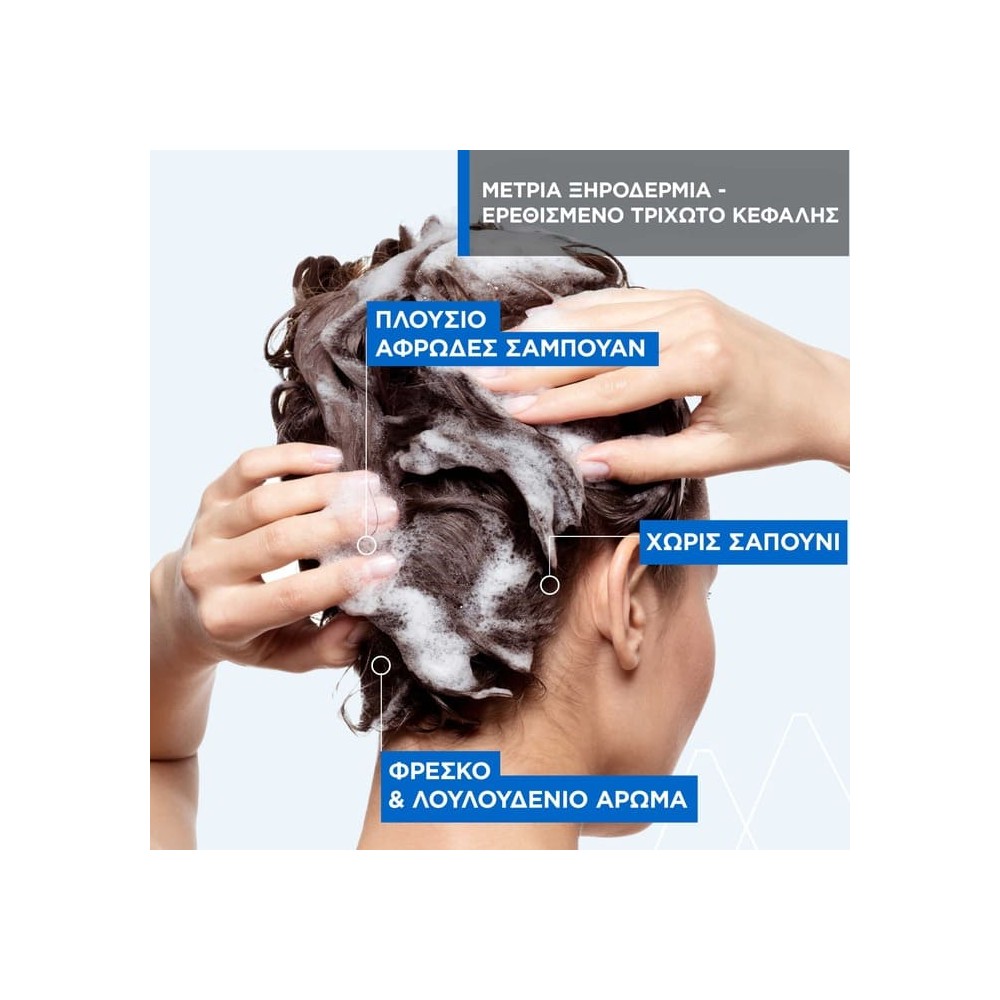 ΜΕΤΡΙΑ ΞΗΡΟΔΕΡΜΙΑ - ΕΡΕΘΙΣΜΕΝΟ ΤΡΙΧΩΤΟ ΚΕΦΑΛΗΣ

ΠΛΟΥΣΙΟ ΑΦΡΩΔΕΣ ΣΑΜΠΟΥΑΝ

ΧΩΡΙΣ ΣΑΠΟΥΝΙ

ΦΡΕΣΚΟ & ΛΟΥΛΟΥΔΕΝΙΟ ΑΡΩΜΑ